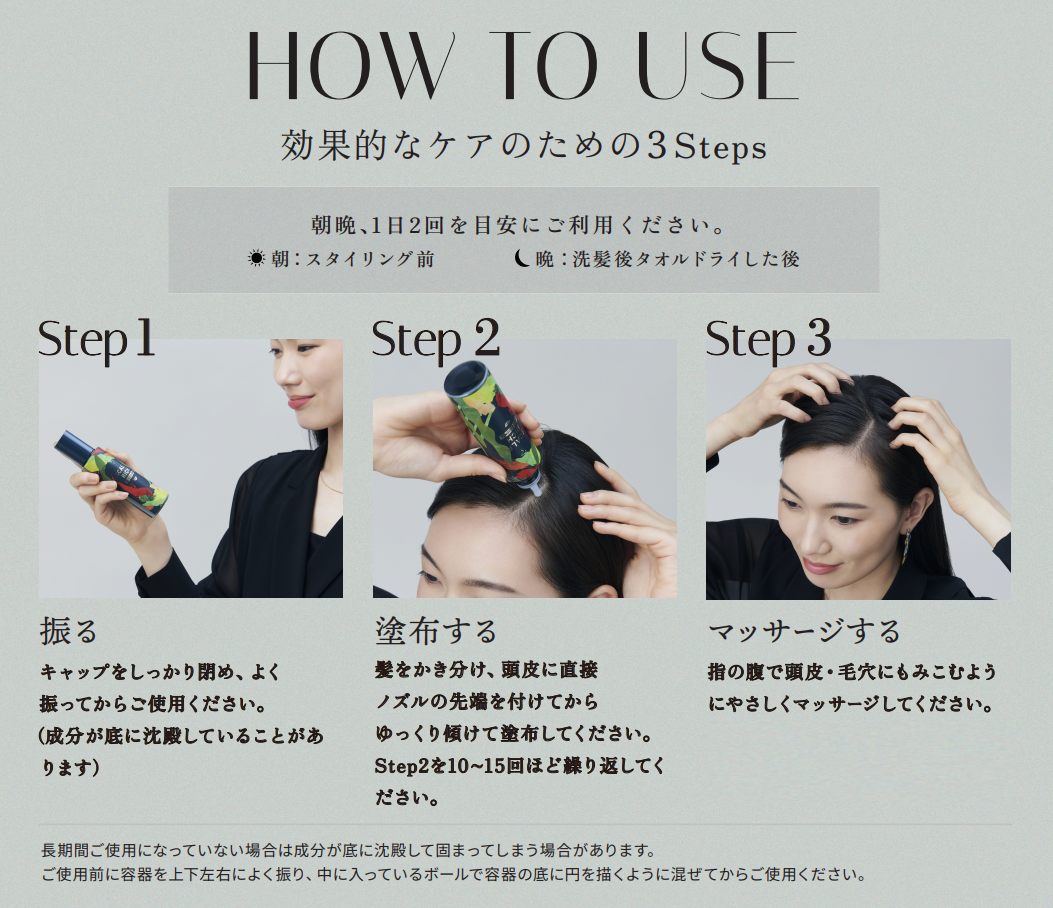 HOW TO USE

効果的なケアのための3Steps

朝晩、1日2回を目安にご利用ください。
朝：スタイリング前　晩：洗髪後タオルドライした後

Step 1

振る

キャップをしっかり閉め、よく振ってからご使用ください。(成分が底に沈殿していることがあります)

Step 2

塗布する

髪をかき分け、頭皮に直接ノズルの先端を付けてからゆっくり傾けて塗布してください。Step2を10~15回ほど繰り返してください。

Step 3

マッサージする

指の腹で頭皮・毛穴にもみこむようにやさしくマッサージしてください。

長期間ご使用になっていない場合は成分が底に沈殿して固まってしまう場合があります。
ご使用前に容器を上下左右によく振り、中に入っているボールで容器の底に円を描くように混ぜてからご使用ください。